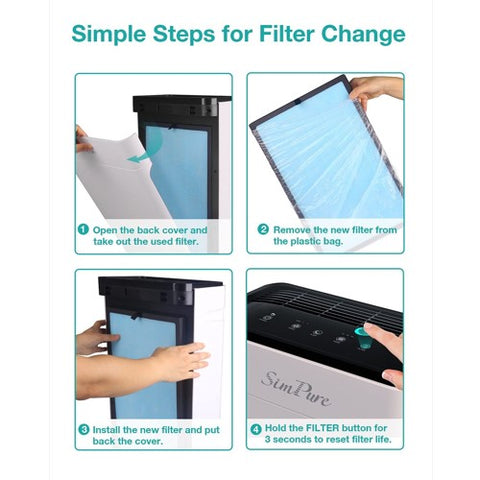 Simple Steps for Filter Change

1 Open the back cover and take out the used filter.

2 Remove the new filter from the plastic bag.

3 Install the new filter and put back the cover.

SimPure

4 Hold the FILTER button for 3 seconds to reset filter life.