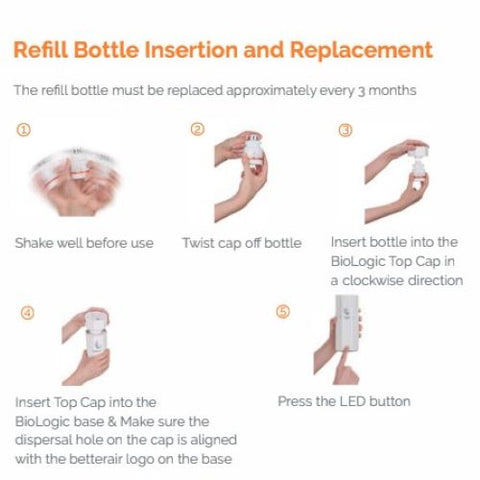 Refill Bottle Insertion and Replacement

The refill bottle must be replaced approximately every 3 months

①

Shake well before use

②

Twist cap off bottle

③

Insert bottle into the BioLogic Top Cap in a clockwise direction

④

Insert Top Cap into the BioLogic base & Make sure the dispersal hole on the cap is aligned with the betterair logo on the base

⑤

Press the LED button