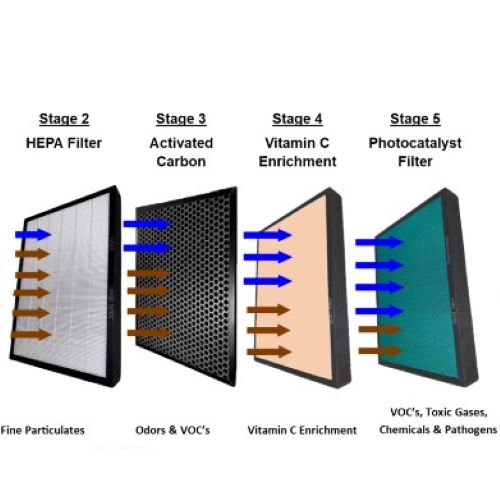 Stage 2
HEPA Filter

Stage 3
Activated Carbon

Stage 4
Vitamin C Enrichment

Stage 5
Photocatalyst Filter

Fine Particulates

Odors & VOC's

Vitamin C Enrichment

VOC's, Toxic Gases, Chemicals & Pathogens