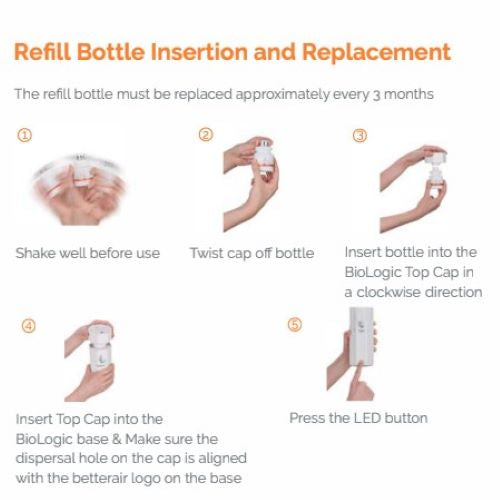 Refill Bottle Insertion and Replacement

The refill bottle must be replaced approximately every 3 months

①

Shake well before use

②

Twist cap off bottle

③

Insert bottle into the BioLogic Top Cap in a clockwise direction

④

Insert Top Cap into the BioLogic base & Make sure the dispersal hole on the cap is aligned with the betterair logo on the base

⑤

Press the LED button